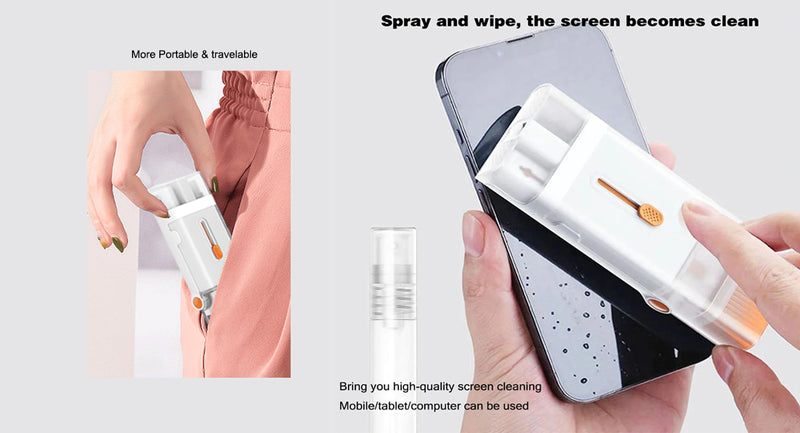 More Portable & travelable

Spray and wipe, the screen becomes clean

Bring you high-quality screen cleaning
Mobile/tablet/computer can be used